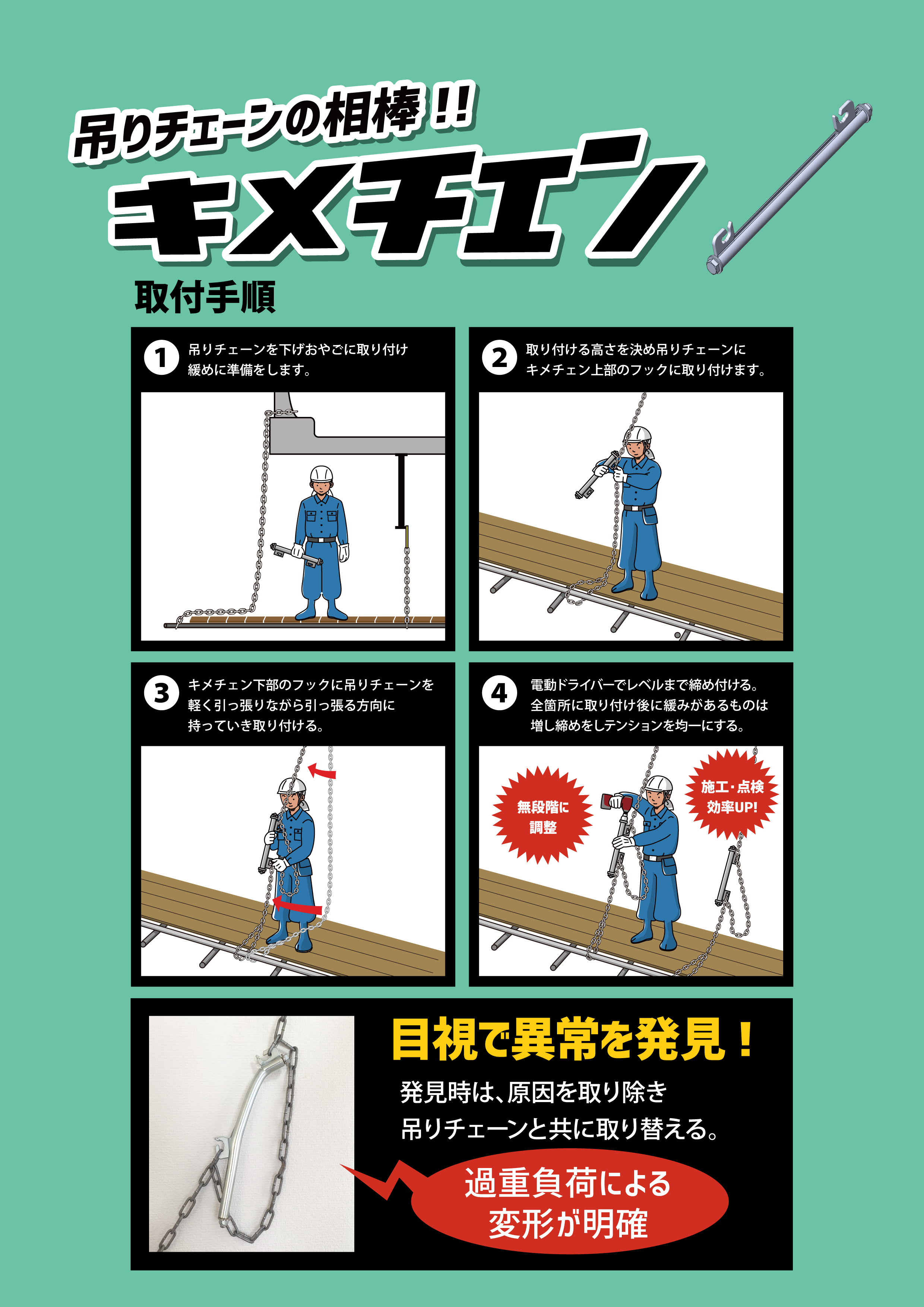 吊りチェーンの相棒!!

キメチェン

取付手順

1 吊りチェーンを下げおやごに取り付け緩めに準備をします。

2 取り付ける高さを決め吊りチェーンにキメチェン上部のフックに取り付けます。

3 キメチェン下部のフックに吊りチェーンを軽く引っ張りながら引っ張る方向に持っていき取り付ける。

4 電動ドライバーでレベルまで締め付ける。全箇所に取り付け後に緩みがあるものは増し締めをしテンションを均一にする。

無段階に調整

施工・点検効率UP!

目視で異常を発見!

発見時は、原因を取り除き吊りチェーンと共に取り替える。

過重負荷による変形が明確